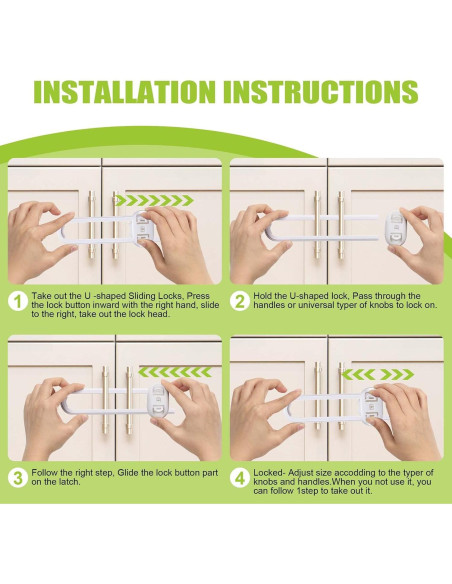 INSTALLATION INSTRUCTIONS

1 Take out the U -shaped Sliding Locks, Press the lock button inward with the right hand, slide to the right, take out the lock head.

2 Hold the U-shaped lock, Pass through the handles or universal typer of knobs to lock on.

3 Follow the right step, Glide the lock button part on the latch.

4 Locked- Adjust size accodding to the typer of knobs and handles.When you not use it, you can follow 1step to take out it.