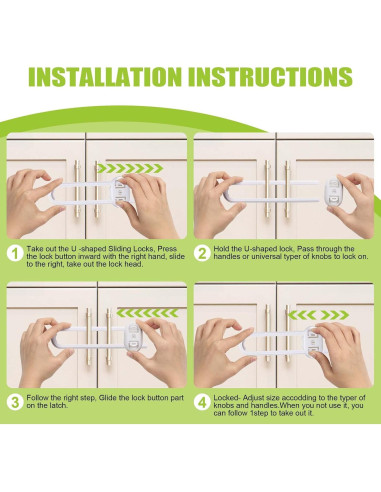 INSTALLATION INSTRUCTIONS

1 Take out the U -shaped Sliding Locks, Press the lock button inward with the right hand, slide to the right, take out the lock head.

2 Hold the U-shaped lock, Pass through the handles or universal typer of knobs to lock on.

3 Follow the right step, Glide the lock button part on the latch.

4 Locked- Adjust size accodding to the typer of knobs and handles.When you not use it, you can follow 1step to take out it.