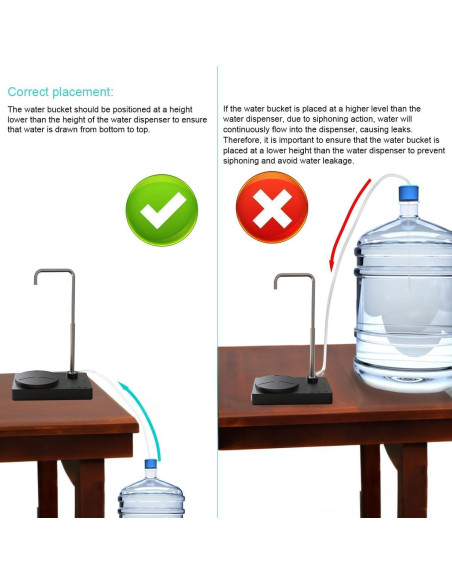 Correct placement:

The water bucket should be positioned at a height lower than the height of the water dispenser to ensure that water is drawn from bottom to top.

If the water bucket is placed at a higher level than the water dispenser, due to siphoning action, water will continuously flow into the dispenser, causing leaks. Therefore, it is important to ensure that the water bucket is placed at a lower height than the water dispenser to prevent siphoning and avoid water leakage.