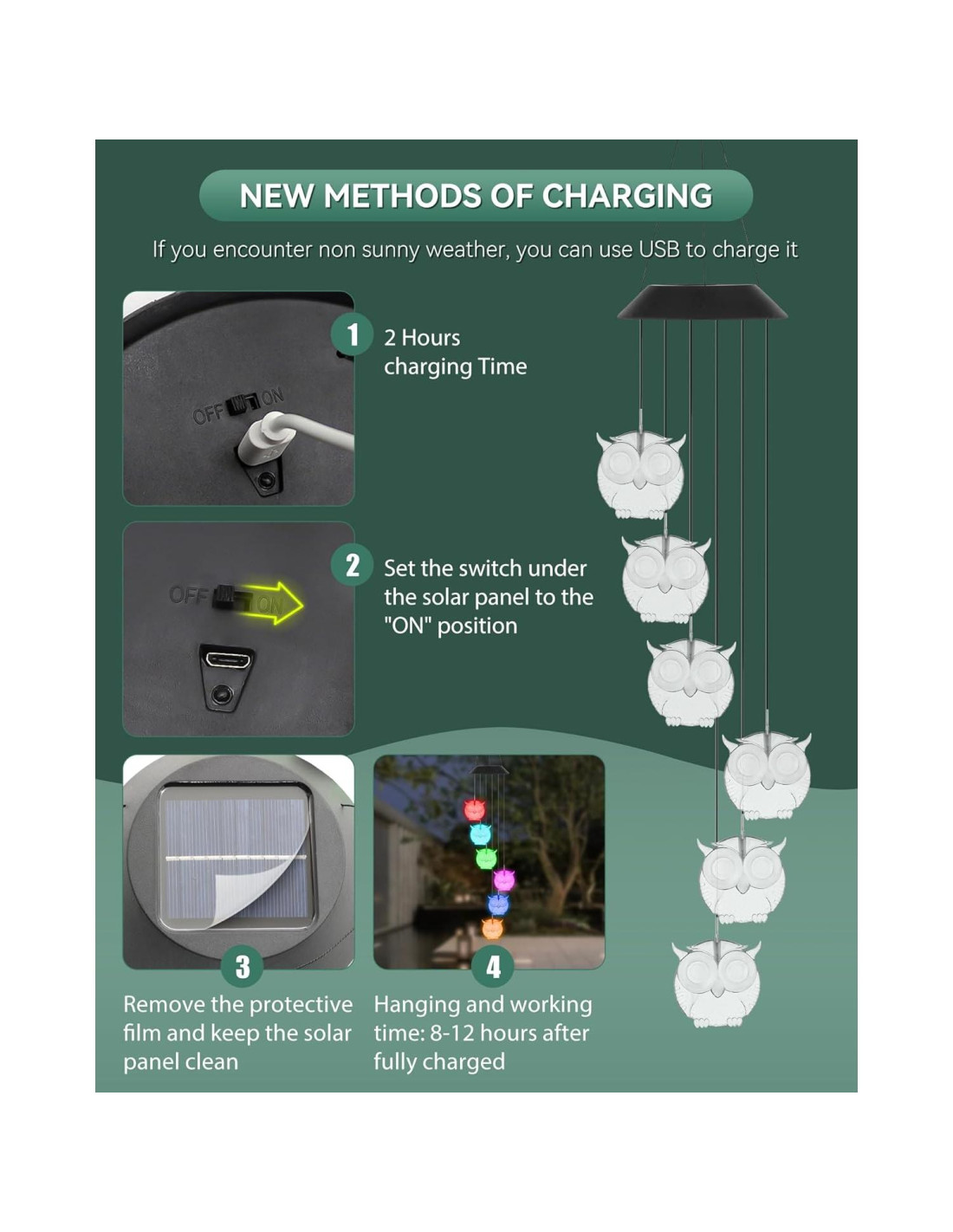 NEW METHODS OF CHARGING

If you encounter non sunny weather, you can use USB to charge it

OFF ON

1 2 Hours charging Time

OFF ON

2 Set the switch under the solar panel to the "ON" position

3 Remove the protective film and keep the solar panel clean

4 Hanging and working time: 8-12 hours after fully charged