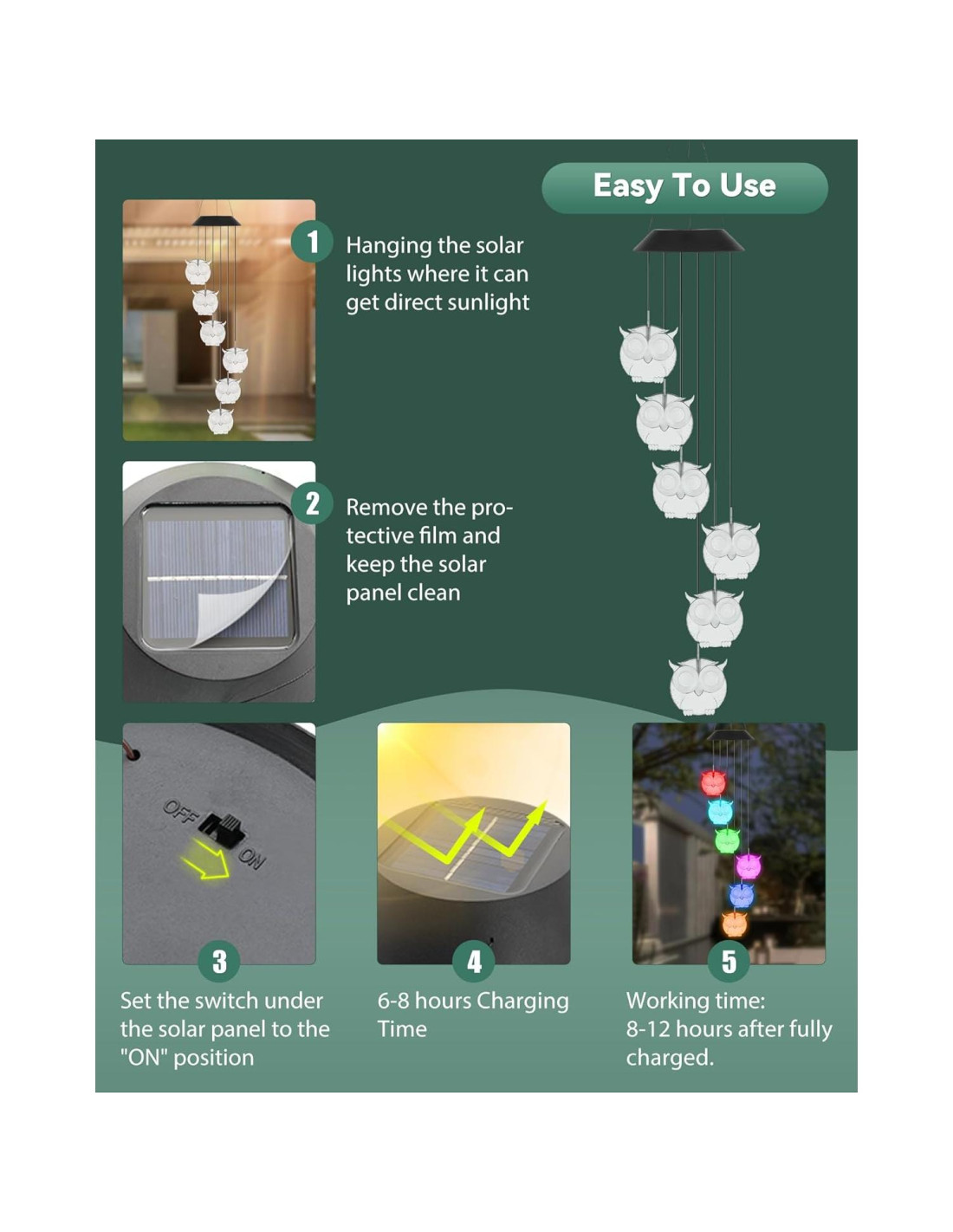 Easy To Use

1 Hanging the solar lights where it can get direct sunlight

2 Remove the protective film and keep the solar panel clean

OFF ON

3 Set the switch under the solar panel to the "ON" position

4 6-8 hours Charging Time

5 Working time: 8-12 hours after fully charged.