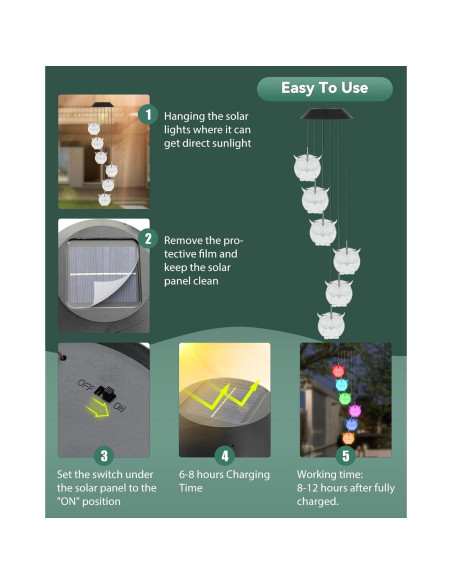 Easy To Use

1 Hanging the solar lights where it can get direct sunlight

2 Remove the protective film and keep the solar panel clean

OFF ON

3 Set the switch under the solar panel to the "ON" position

4 6-8 hours Charging Time

5 Working time: 8-12 hours after fully charged.