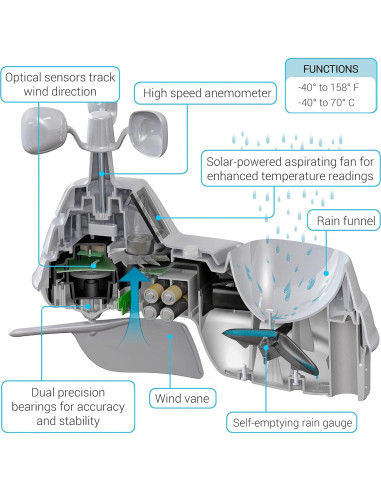 Optical sensors track wind direction

High speed anemometer

FUNCTIONS
-40° to 158° F
-40° to 70° C

Solar-powered aspirating fan for enhanced temperature readings

Rain funnel

Dual precision bearings for accuracy and stability

Wind vane

Self-emptying rain gauge