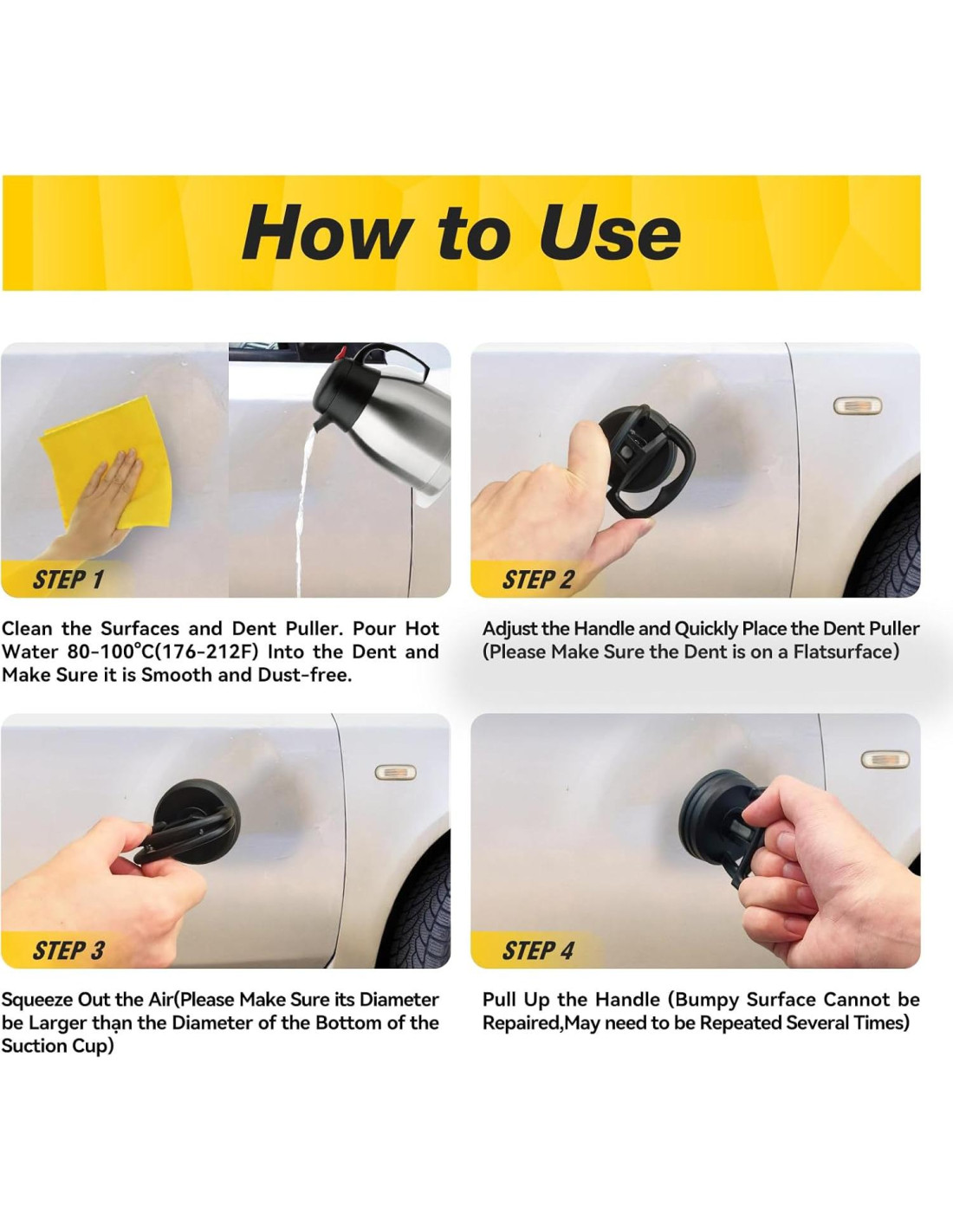 How to Use

STEP 1

Clean the Surfaces and Dent Puller. Pour Hot Water 80-100°C(176-212F) Into the Dent and Make Sure it is Smooth and Dust-free.

STEP 2

Adjust the Handle and Quickly Place the Dent Puller (Please Make Sure the Dent is on a Flatsurface)

STEP 3

Squeeze Out the Air(Please Make Sure its Diameter be Larger than the Diameter of the Bottom of the Suction Cup)

STEP 4

Pull Up the Handle (Bumpy Surface Cannot be Repaired,May need to be Repeated Several Times)