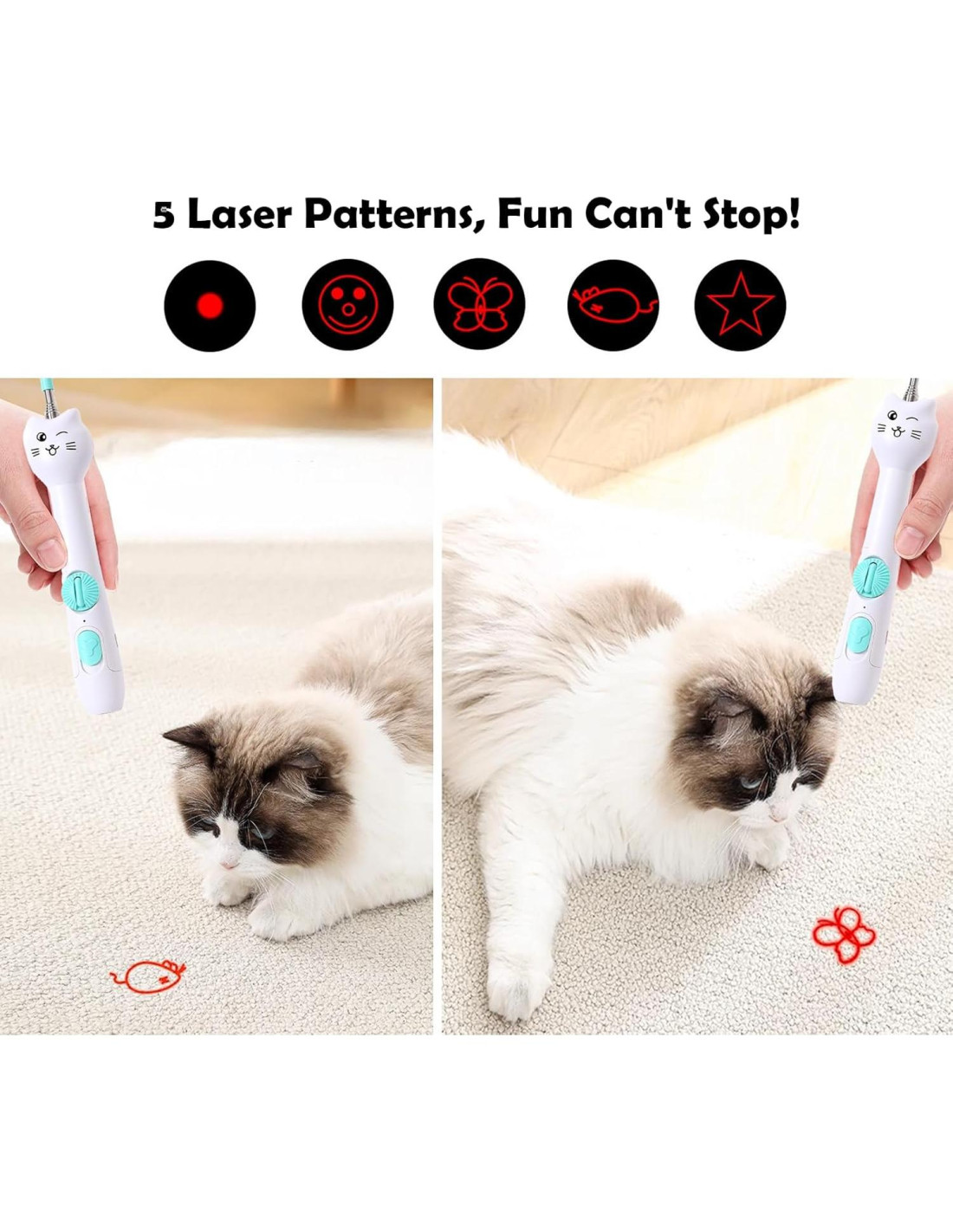 5 Laser Patterns, Fun Can't Stop!