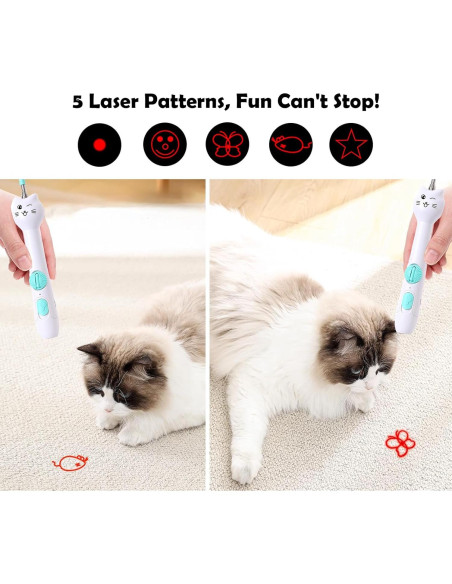 5 Laser Patterns, Fun Can't Stop!