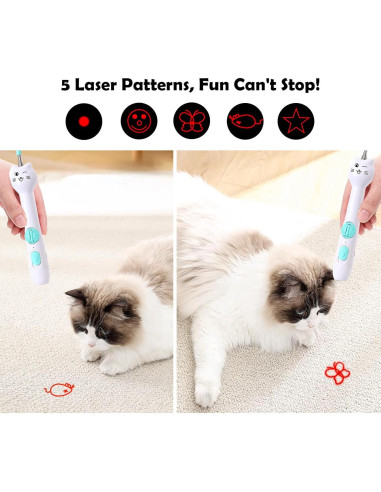 5 Laser Patterns, Fun Can't Stop!