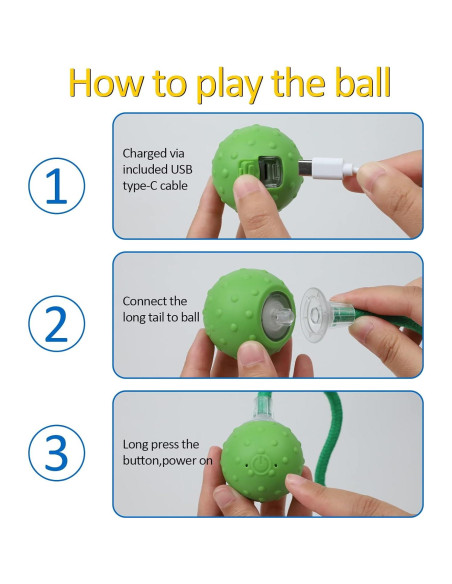 How to play the ball

1

Charged via included USB type-C cable

2

Connect the long tail to ball

3

Long press the button,power on