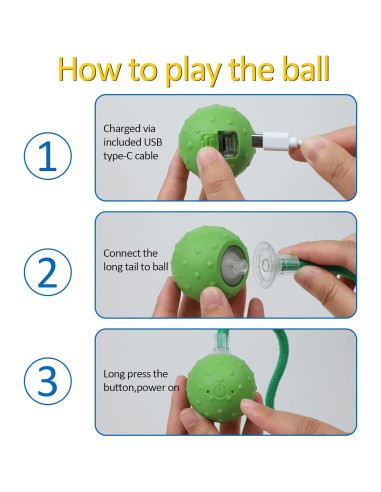 How to play the ball

1

Charged via included USB type-C cable

2

Connect the long tail to ball

3

Long press the button,power on