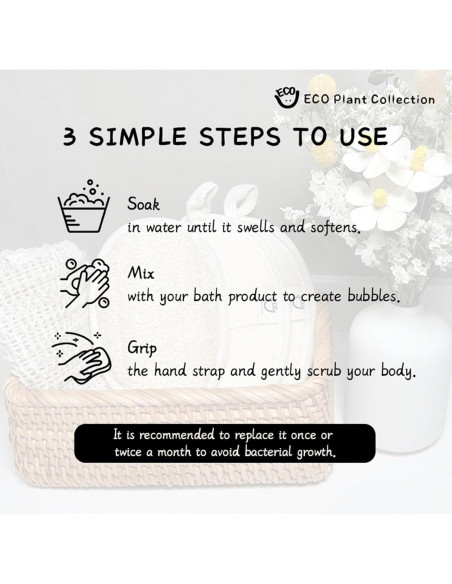 ECO ECO Plant Collection

3 SIMPLE STEPS TO USE

Soak
in water until it swells and softens.

Mix
with your bath product to create bubbles.

Grip
the hand strap and gently scrub your body.

It is recommended to replace it once or twice a month to avoid bacterial growth.