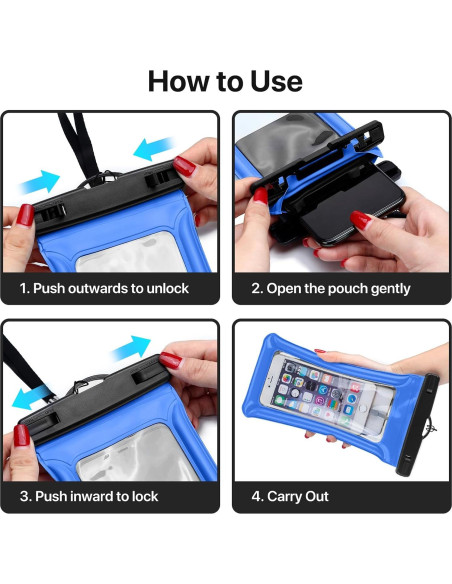 How to Use

1. Push outwards to unlock

2. Open the pouch gently

3. Push inward to lock

4. Carry Out