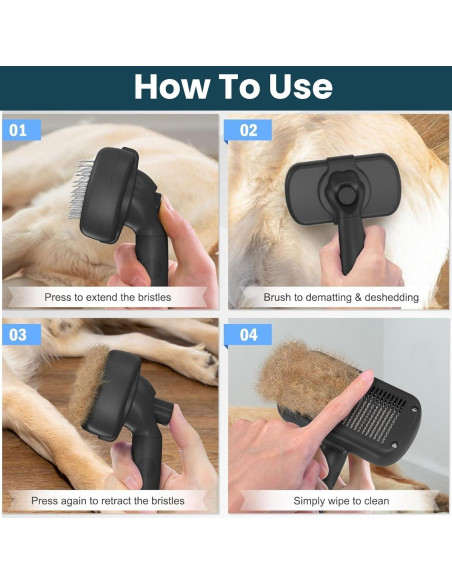 How To Use

01

Press to extend the bristles

02

Brush to dematting & deshedding

03

Press again to retract the bristles

04

Simply wipe to clean