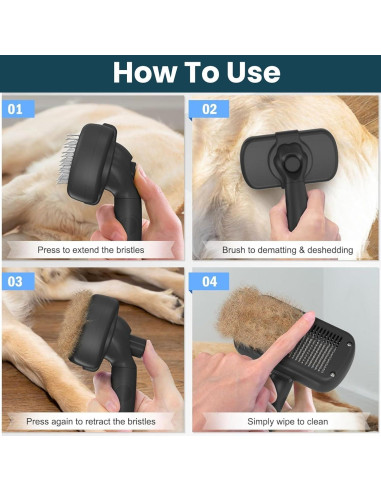 How To Use

01

Press to extend the bristles

02

Brush to dematting & deshedding

03

Press again to retract the bristles

04

Simply wipe to clean