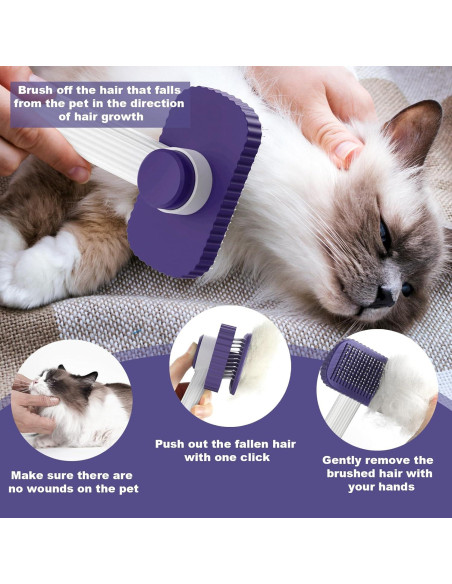 Brush off the hair that falls from the pet in the direction of hair growth

Make sure there are no wounds on the pet

Push out the fallen hair with one click

Gently remove the brushed hair with your hands