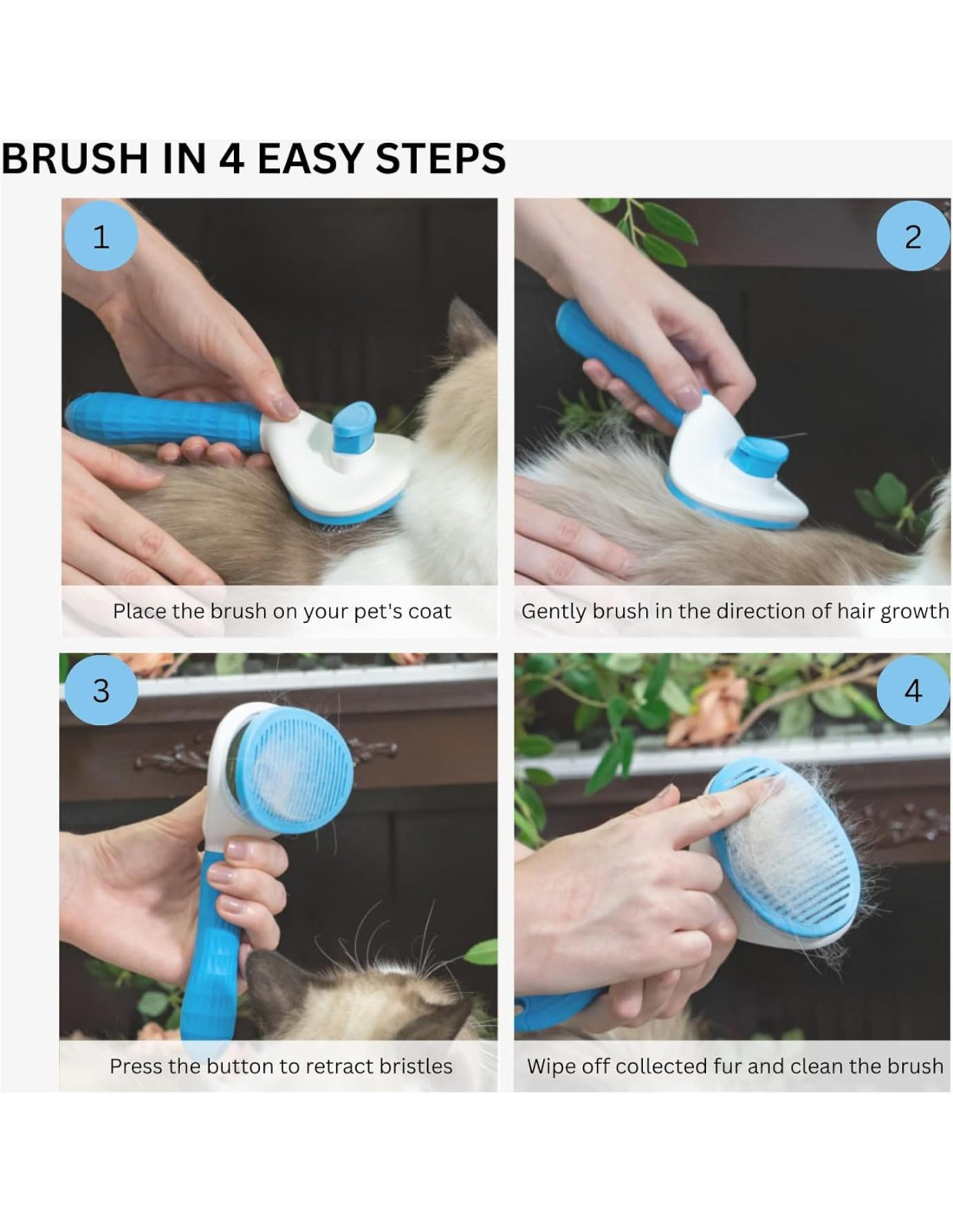 BRUSH IN 4 EASY STEPS

1

Place the brush on your pet's coat

2

Gently brush in the direction of hair growth

3

Press the button to retract bristles

4

Wipe off collected fur and clean the brush