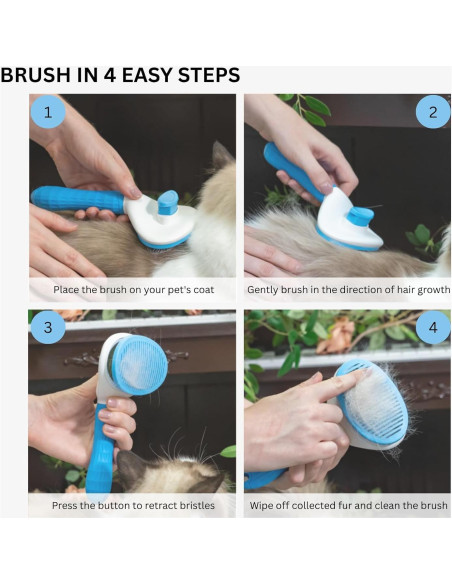 BRUSH IN 4 EASY STEPS

1

Place the brush on your pet's coat

2

Gently brush in the direction of hair growth

3

Press the button to retract bristles

4

Wipe off collected fur and clean the brush