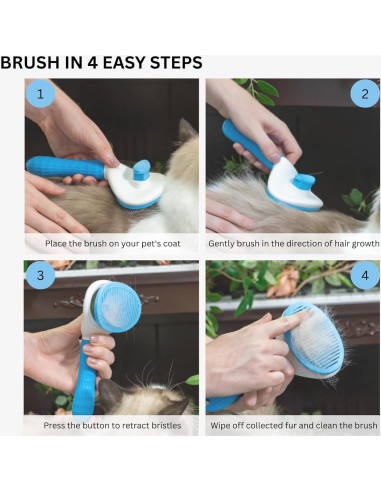 BRUSH IN 4 EASY STEPS

1

Place the brush on your pet's coat

2

Gently brush in the direction of hair growth

3

Press the button to retract bristles

4

Wipe off collected fur and clean the brush