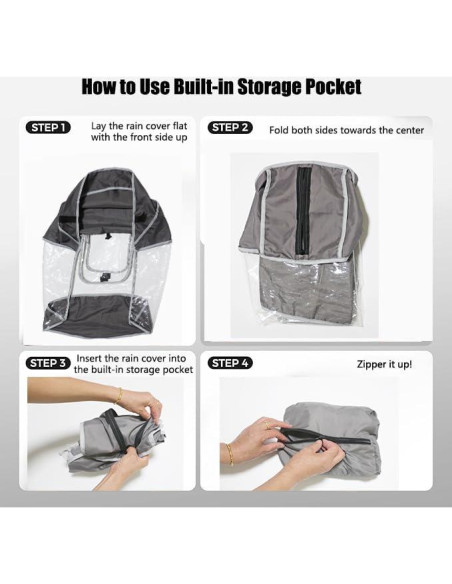 How to Use Built-in Storage Pocket

STEP 1 Lay the rain cover flat with the front side up

STEP 2 Fold both sides towards the center

STEP 3 Insert the rain cover into the built-in storage pocket

STEP 4 Zipper it up!