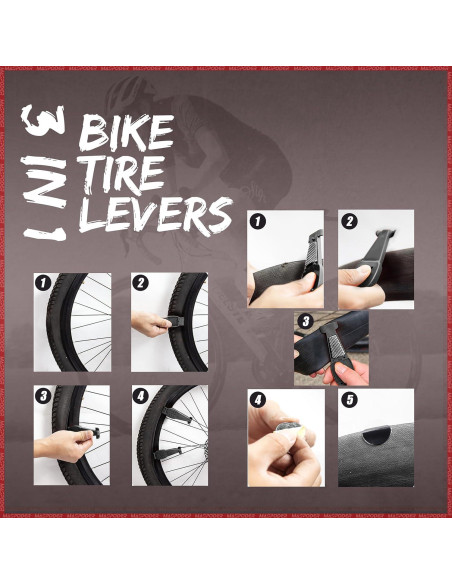 3 IN 1
BIKE TIRE LEVERS

1
2
3
4

1
2
3
4
5