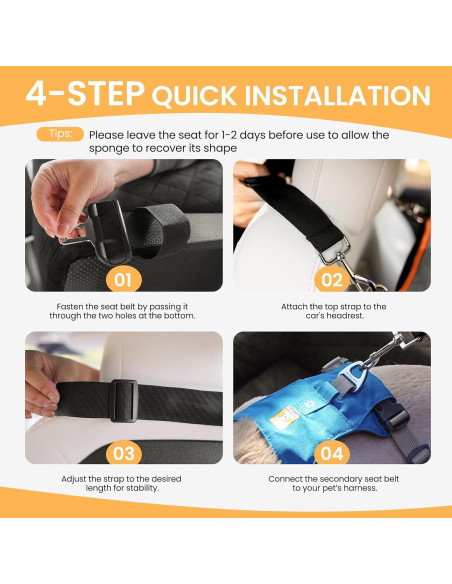 4-STEP QUICK INSTALLATION

Tips: Please leave the seat for 1-2 days before use to allow the sponge to recover its shape

01

Fasten the seat belt by passing it through the two holes at the bottom.

02

Attach the top strap to the car's headrest.

03

Adjust the strap to the desired length for stability.

04

Connect the secondary seat belt to your pet's harness.