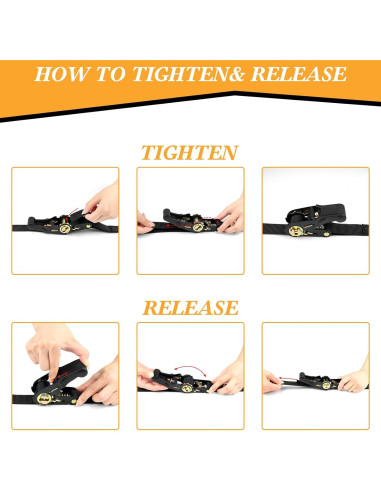 HOW TO TIGHTEN& RELEASE

TIGHTEN

RELEASE