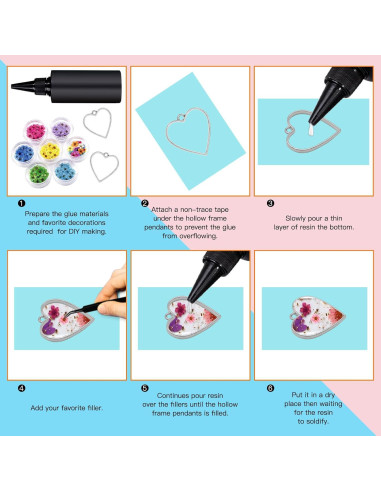 ❶
Prepare the glue materials and favorite decorations required for DIY making.

❷
Attach a non-trace tape under the hollow frame pendants to prevent the glue from overflowing.

❸
Slowly pour a thin layer of resin the bottom.

❹
Add your favorite filler.

❺
Continues pour resin over the fillers until the hollow frame pendants is filled.

❻
Put it in a dry place then waiting for the resin to soldify.