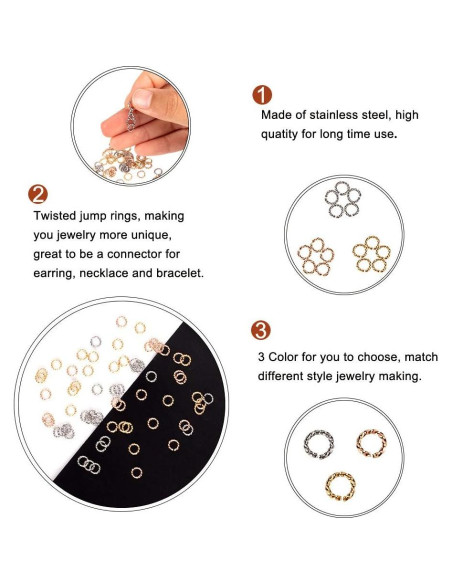 1
Made of stainless steel, high quatity for long time use.

2
Twisted jump rings, making you jewelry more unique, great to be a connector for earring, necklace and bracelet.

3
3 Color for you to choose, match different style jewelry making.