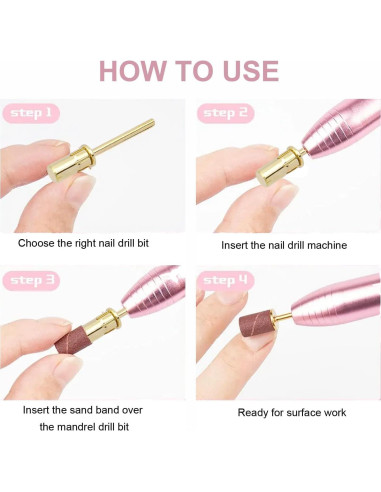 HOW TO USE

step 1

Choose the right nail drill bit

step 2

Insert the nail drill machine

step 3

Insert the sand band over the mandrel drill bit

step 4

Ready for surface work