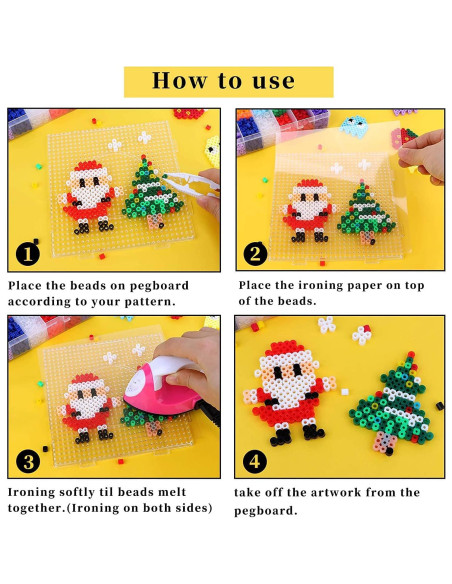 How to use

1

Place the beads on pegboard according to your pattern.

2

Place the ironing paper on top of the beads.

3

Ironing softly til beads melt together.(Ironing on both sides)

4

take off the artwork from the pegboard.