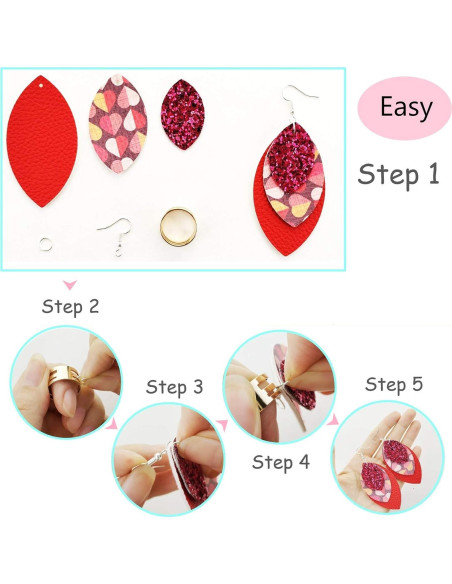 Easy

Step 1

Step 2

Step 3

Step 4

Step 5