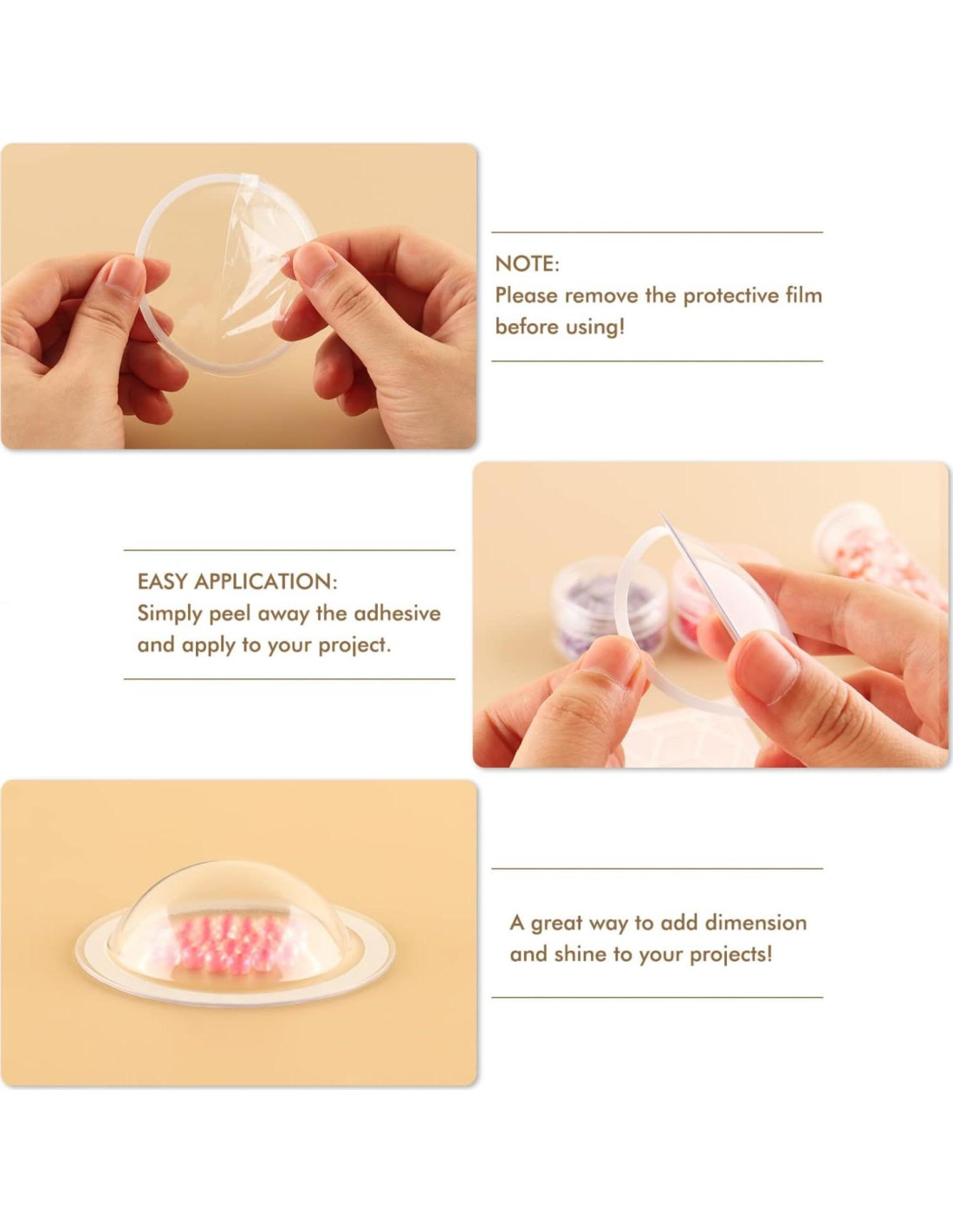 NOTE:
Please remove the protective film before using!

EASY APPLICATION:
Simply peel away the adhesive and apply to your project.

A great way to add dimension and shine to your projects!