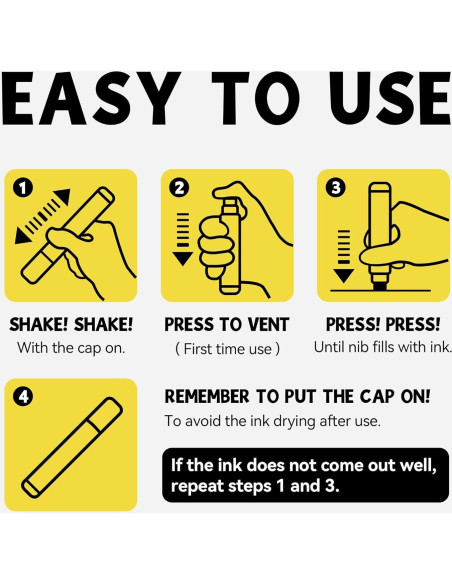 EASY TO USE

1

SHAKE! SHAKE!
With the cap on.

2

PRESS TO VENT
( First time use )

3

PRESS! PRESS!
Until nib fills with ink.

4

REMEMBER TO PUT THE CAP ON!
To avoid the ink drying after use.

If the ink does not come out well, repeat steps 1 and 3.