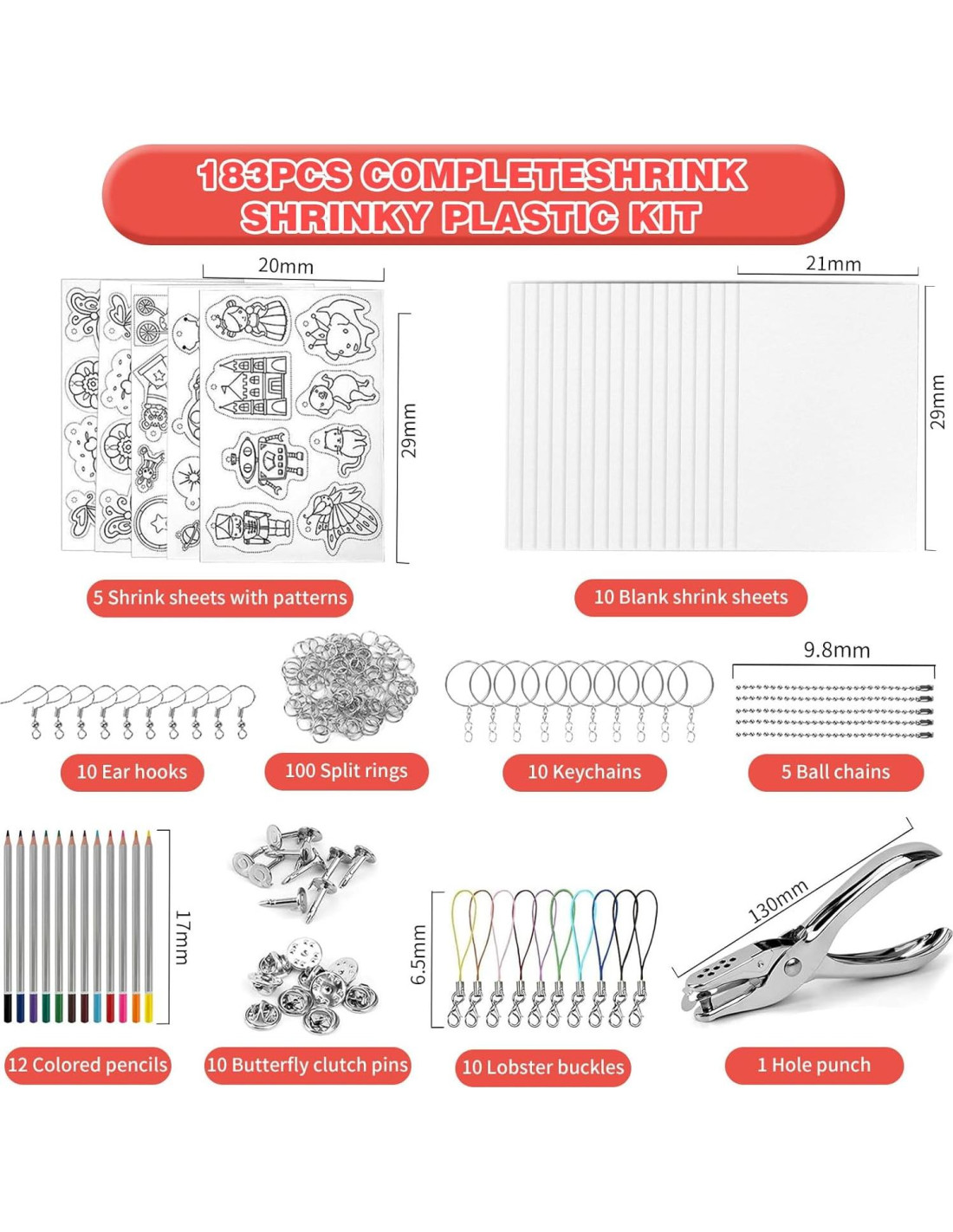 183PCS COMPLETESHRINK SHRINKY PLASTIC KIT

20mm

29mm

21mm

29mm

5 Shrink sheets with patterns

10 Blank shrink sheets

9.8mm

10 Ear hooks

100 Split rings

10 Keychains

5 Ball chains

17mm

6.5mm

130mm

12 Colored pencils

10 Butterfly clutch pins

10 Lobster buckles

1 Hole punch