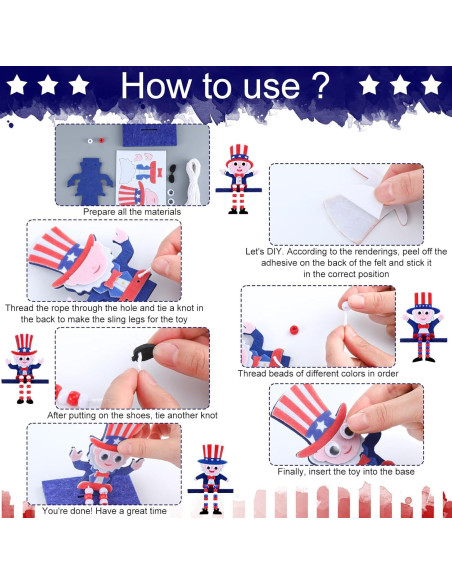 How to use ?

Prepare all the materials

Let's DIY. According to the renderings, peel off the adhesive on the back of the felt and stick it in the correct position

Thread the rope through the hole and tie a knot in the back to make the sling legs for the toy

Thread beads of different colors in order

After putting on the shoes, tie another knot

Finally, insert the toy into the base

You're done! Have a great time