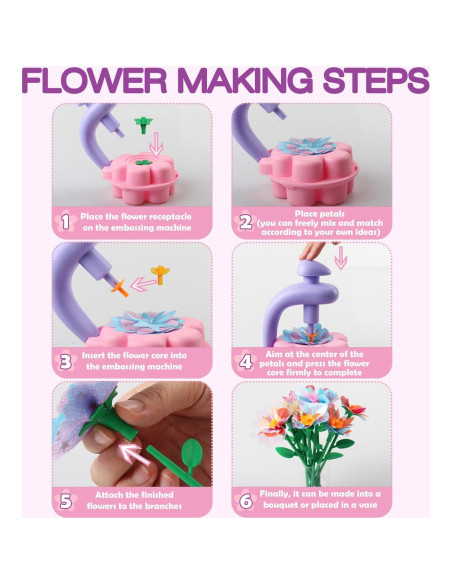 FLOWER MAKING STEPS

1 Place the flower receptacle on the embossing machine

2 Place petals (you can freely mix and match according to your own ideas)

3 Insert the flower core into the embossing machine

4 Aim at the center of the petals and press the flower core firmly to complete

5 Attach the finished flowers to the branches

6 Finally, it can be made into a bouquet or placed in a vase