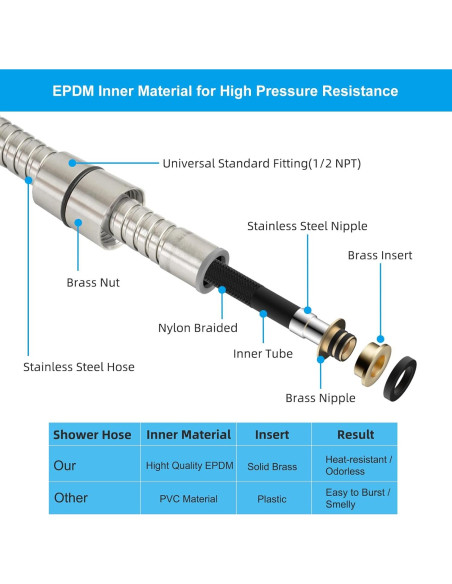 EPDM Inner Material for High Pressure Resistance

Universal Standard Fitting(1/2 NPT)

Stainless Steel Nipple

Brass Insert

Brass Nut

Nylon Braided

Inner Tube

Stainless Steel Hose

Brass Nipple

| Shower Hose | Inner Material | Insert | Result |
|---|---|---|---|
| Our | Hight Quality EPDM | Solid Brass | Heat-resistant / Odorless |
| Other | PVC Material | Plastic | Easy to Burst / Smelly |