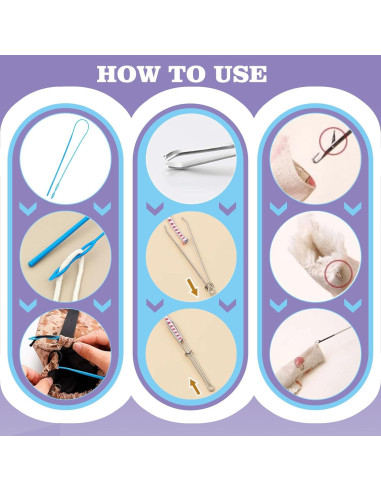 HOW TO USE