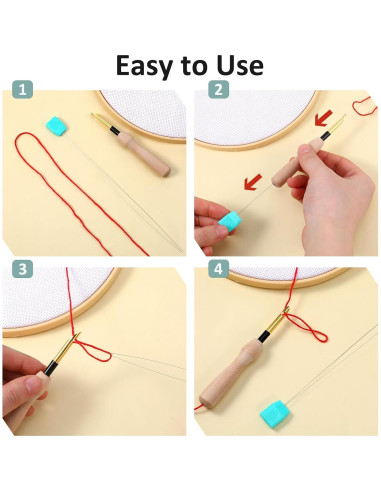 Easy to Use

1

2

3

4