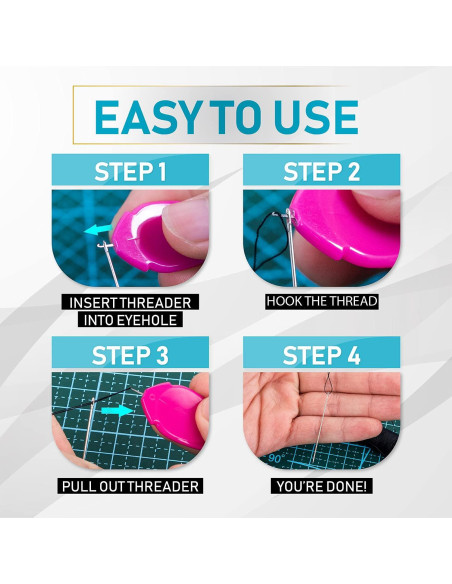 EASY TO USE

STEP 1

INSERT THREADER INTO EYEHOLE

STEP 2

HOOK THE THREAD

STEP 3

PULL OUT THREADER

STEP 4

90°

YOU'RE DONE!