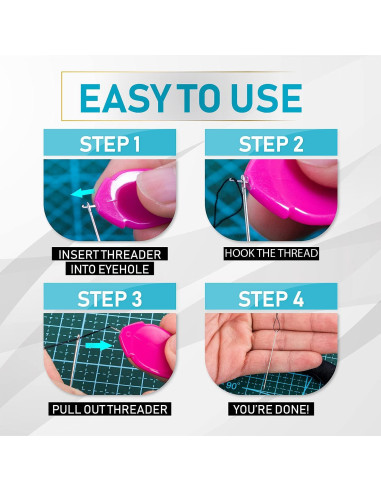 EASY TO USE

STEP 1

INSERT THREADER INTO EYEHOLE

STEP 2

HOOK THE THREAD

STEP 3

PULL OUT THREADER

STEP 4

90°

YOU'RE DONE!