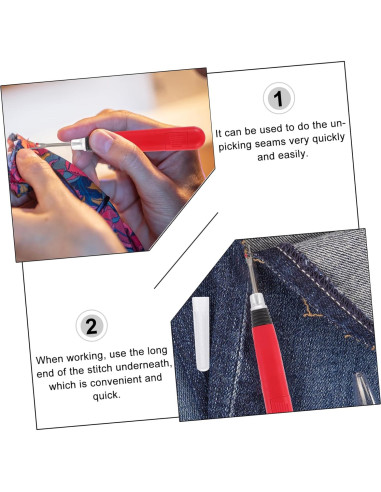 1

It can be used to do the unpicking seams very quickly and easily.

2

When working, use the long end of the stitch underneath, which is convenient and quick.