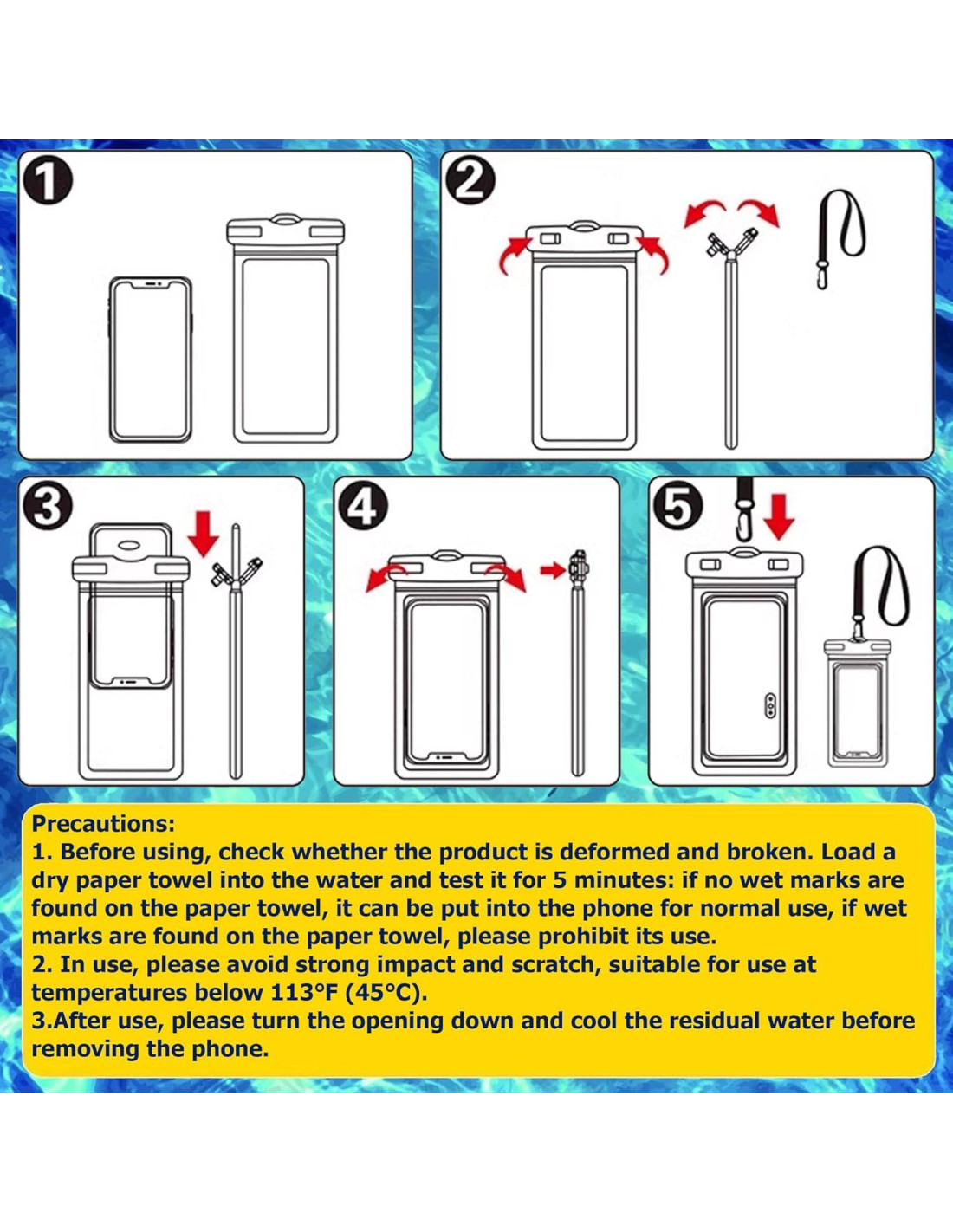 1

2

3

4

5

Precautions:
1. Before using, check whether the product is deformed and broken. Load a dry paper towel into the water and test it for 5 minutes: if no wet marks are found on the paper towel, it can be put into the phone for normal use, if wet marks are found on the paper towel, please prohibit its use.
2. In use, please avoid strong impact and scratch, suitable for use at temperatures below 113°F (45°C).
3.After use, please turn the opening down and cool the residual water before removing the phone.