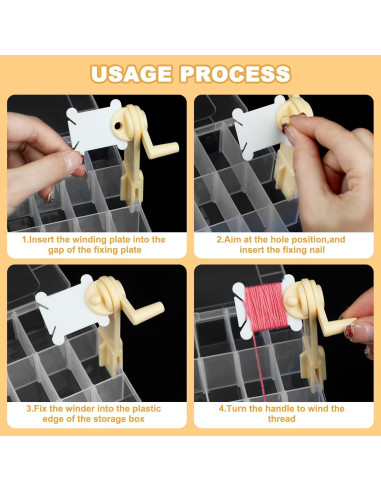 USAGE PROCESS

1.Insert the winding plate into the gap of the fixing plate

2.Aim at the hole position,and insert the fixing nail

3.Fix the winder into the plastic edge of the storage box

4.Turn the handle to wind the thread