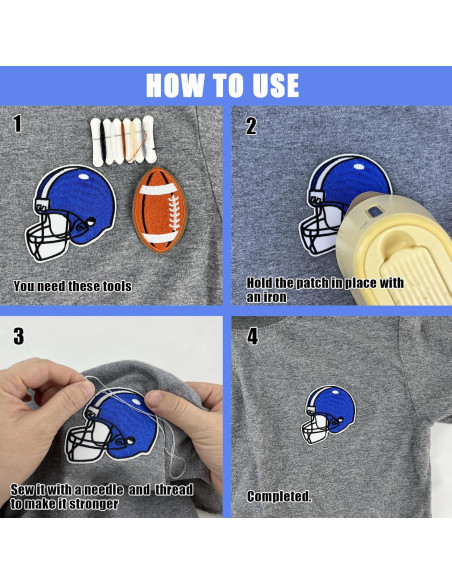 HOW TO USE

1

You need these tools

2

Hold the patch in place with an iron

3

Sew it with a needle and thread to make it stronger

4

Completed.