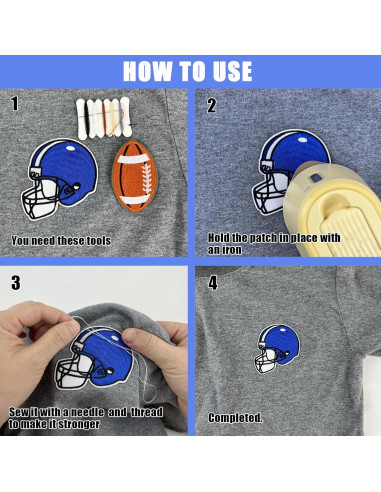 HOW TO USE

1

You need these tools

2

Hold the patch in place with an iron

3

Sew it with a needle and thread to make it stronger

4

Completed.