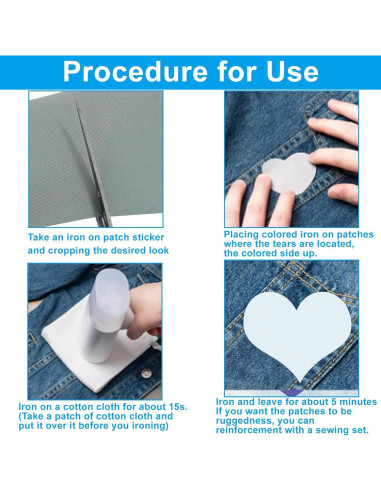 Procedure for Use

Take an iron on patch sticker and cropping the desired look

Placing colored iron on patches where the tears are located, the colored side up.

Iron on a cotton cloth for about 15s. (Take a patch of cotton cloth and put it over it before you ironing)

Iron and leave for about 5 minutes If you want the patches to be ruggedness, you can reinforcement with a sewing set.