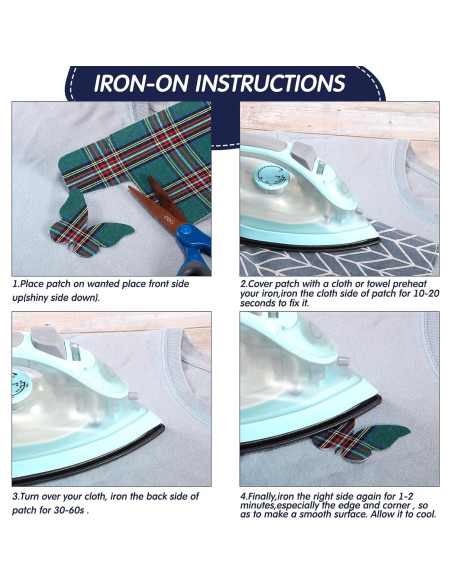 IRON-ON INSTRUCTIONS

1.Place patch on wanted place front side up(shiny side down).

2.Cover patch with a cloth or towel preheat your iron,iron the cloth side of patch for 10-20 seconds to fix it.

3.Turn over your cloth, iron the back side of patch for 30-60s .

4.Finally,iron the right side again for 1-2 minutes,especially the edge and corner , so as to make a smooth surface. Allow it to cool.