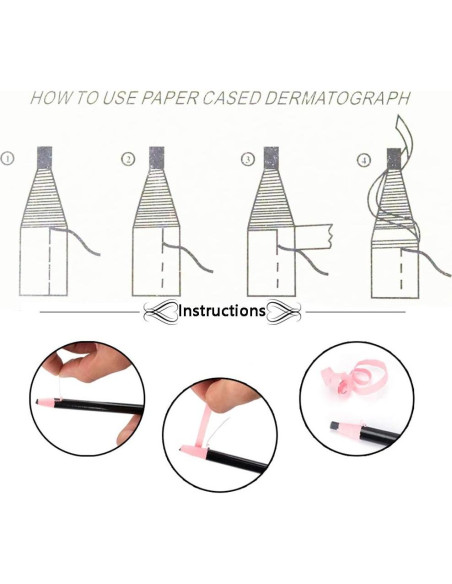 HOW TO USE PAPER CASED DERMATOGRAPH

①

②

③

④

Instructions