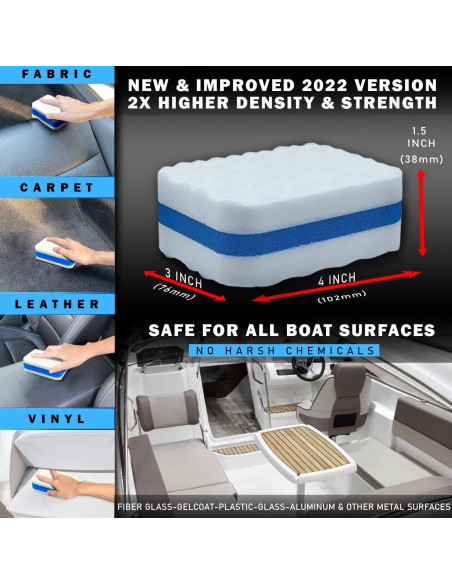 FABRIC

CARPET

LEATHER

VINYL

NEW & IMPROVED 2022 VERSION
2X HIGHER DENSITY & STRENGTH

1.5 INCH (38mm)

3 INCH (76mm)

4 INCH (102mm)

SAFE FOR ALL BOAT SURFACES
NO HARSH CHEMICALS

FIBER GLASS-GELCOAT-PLASTIC-GLASS-ALUMINUM & OTHER METAL SURFACES