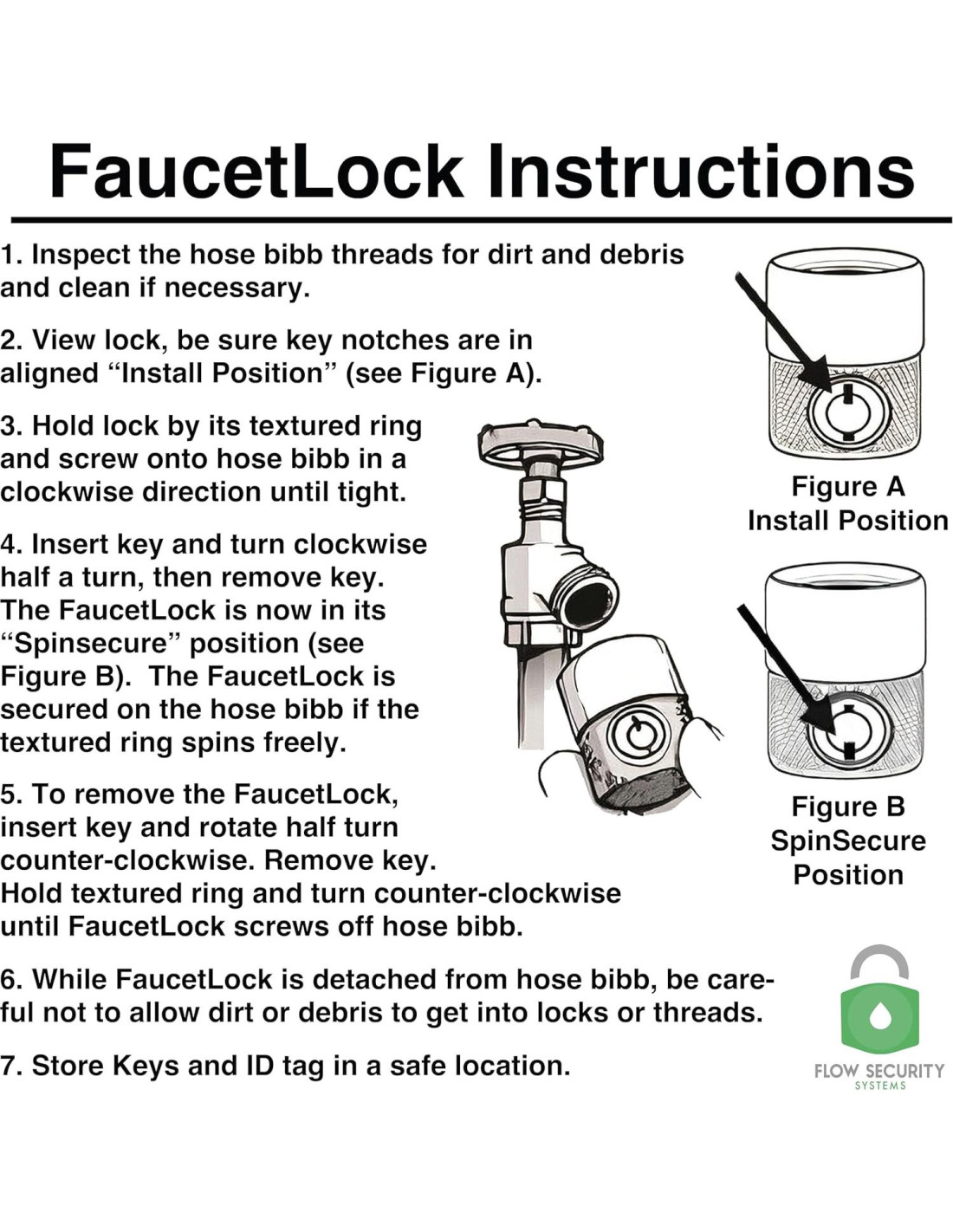 FaucetLock Instructions

1. Inspect the hose bibb threads for dirt and debris and clean if necessary.

2. View lock, be sure key notches are in aligned “Install Position” (see Figure A).

3. Hold lock by its textured ring and screw onto hose bibb in a clockwise direction until tight.

4. Insert key and turn clockwise half a turn, then remove key. The FaucetLock is now in its “Spinsecure” position (see Figure B). The FaucetLock is secured on the hose bibb if the textured ring spins freely.

5. To remove the FaucetLock, insert key and rotate half turn counter-clockwise. Remove key. Hold textured ring and turn counter-clockwise until FaucetLock screws off hose bibb.

6. While FaucetLock is detached from hose bibb, be careful not to allow dirt or debris to get into locks or threads.

7. Store Keys and ID tag in a safe location.

Figure A
Install Position

Figure B
SpinSecure
Position

FLOW SECURITY
SYSTEMS